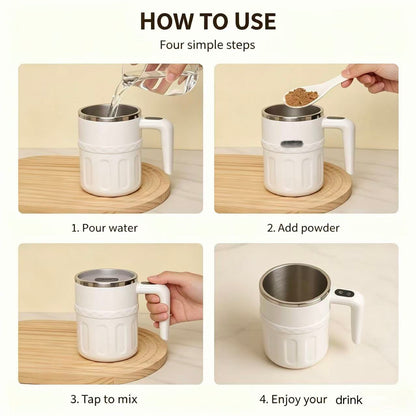 HOW TO USE
Four simple steps

1. Pour water

2. Add powder

3. Tap to mix

4. Enjoy your drink